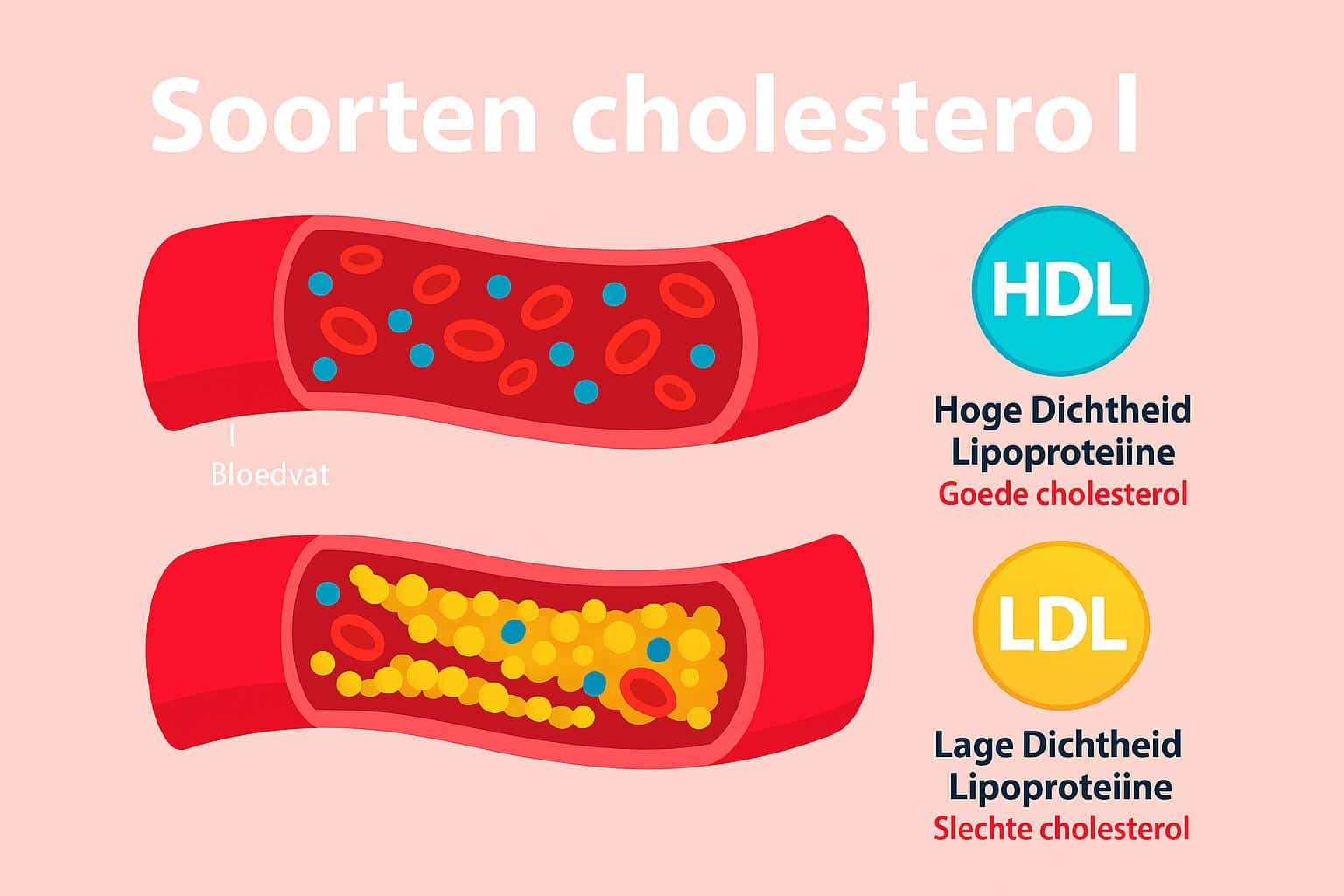 Soorten cholestero l

Bloedvat

HDL

Hoge Dichtheid Lipoproteiine
Goede cholesterol

LDL

Lage Dichtheid Lipoproteiine
Slechte cholesterol